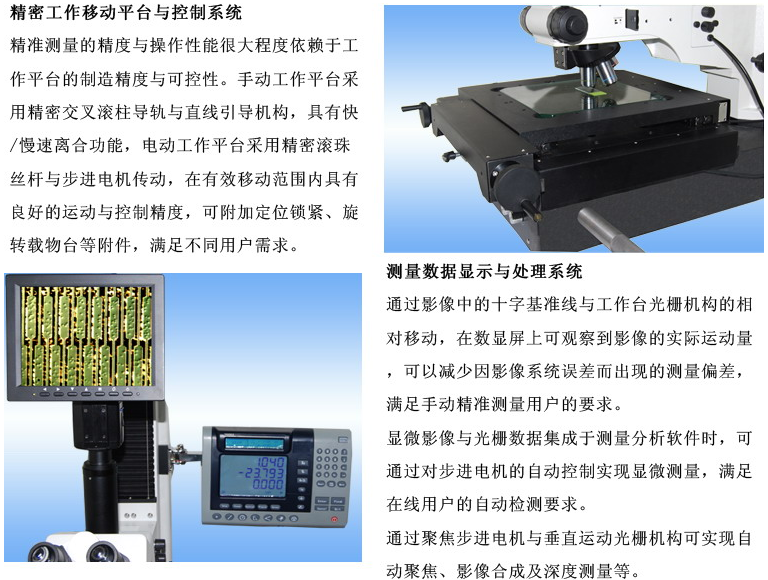 精密工作移动平台与控制系统

精准测量的精度与操作性能很大程度依赖于工作平台的制造精度与可控性。手动工作平台采用精密交叉滚柱导轨与直线引导机构，具有快/慢速离合功能，电动工作平台采用精密滚珠丝杆与步进电机传动，在有效移动范围内具有良好的运动与控制精度，可附加定位锁紧、旋转载物台等附件，满足不同用户需求。

1.040
-23.793
0.000

测量数据显示与处理系统

通过影像中的十字基准线与工作台光栅机构的相对移动，在数显屏上可观察到影像的实际运动量，可以减少因影像系统误差而出现的测量偏差，满足手动精准测量用户的要求。

显微影像与光栅数据集成于测量分析软件时，可通过对步进电机的自动控制实现显微测量，满足在线用户的自动检测要求。

通过聚焦步进电机与垂直运动光栅机构可实现自动聚焦、影像合成及深度测量等。